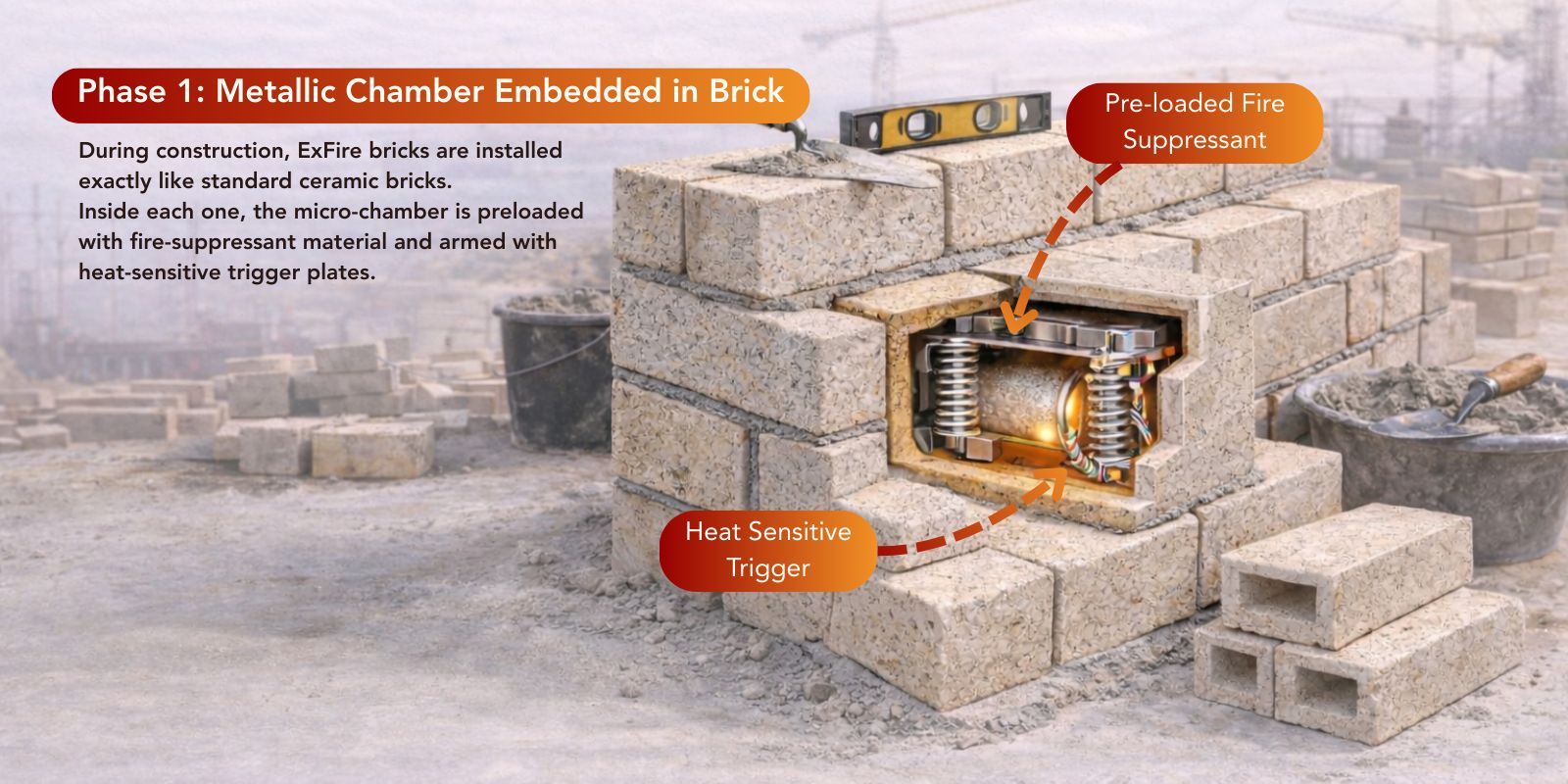 Phase 1: Metallic Chamber Embedded in Brick

During construction, ExFire bricks are installed exactly like standard ceramic bricks.
Inside each one, the micro-chamber is preloaded with fire-suppressant material and armed with heat-sensitive trigger plates.

Pre-loaded Fire Suppressant

Heat Sensitive Trigger